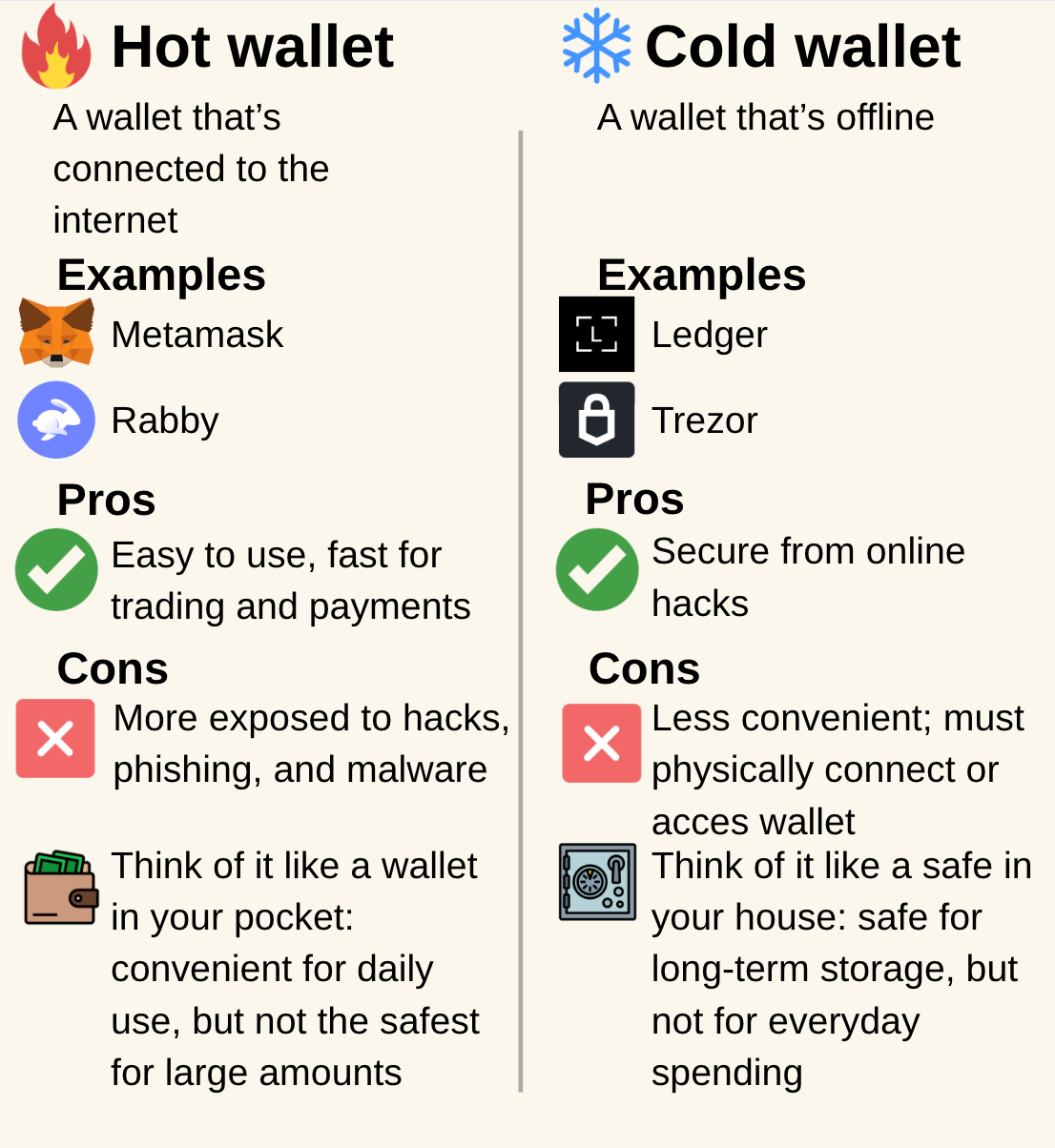 Hot wallet

A wallet that's connected to the internet

Examples

Metamask

Rabby

Pros

Easy to use, fast for trading and payments

Cons

More exposed to hacks, phishing, and malware

Think of it like a wallet in your pocket: convenient for daily use, but not the safest for large amounts

Cold wallet

A wallet that's offline

Examples

Ledger

Trezor

Pros

Secure from online hacks

Cons

Less convenient; must physically connect or acces wallet

Think of it like a safe in your house: safe for long-term storage, but not for everyday spending